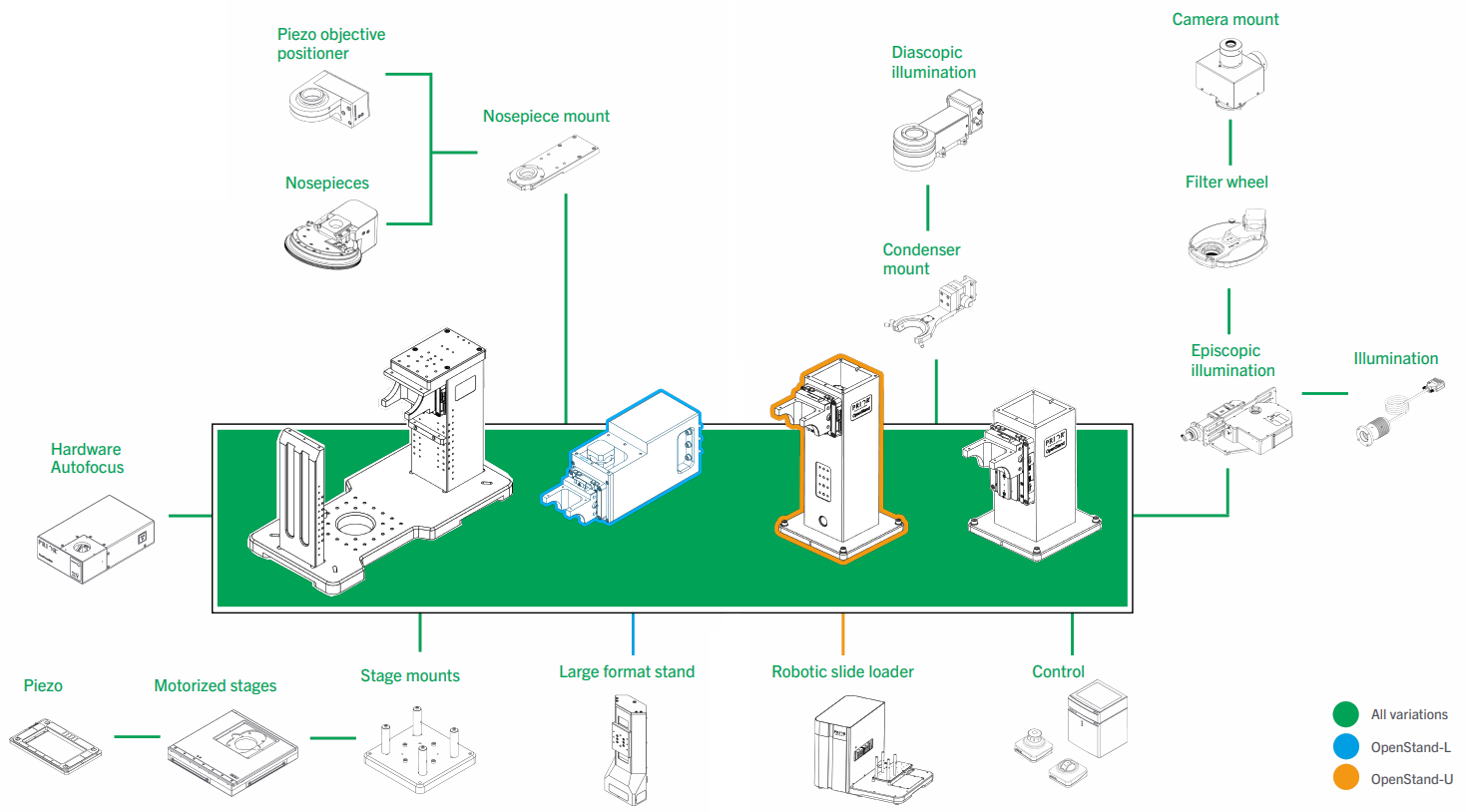 Piezo objective positioner

Nosepieces

Nosepiece mount

Diascopic illumination

Condenser mount

Camera mount

Filter wheel

Episcopic illumination

Illumination

Hardware Autofocus

Piezo

Motorized stages

Stage mounts

Large format stand

Robotic slide loader

Control

All variations

OpenStand-L

OpenStand-U